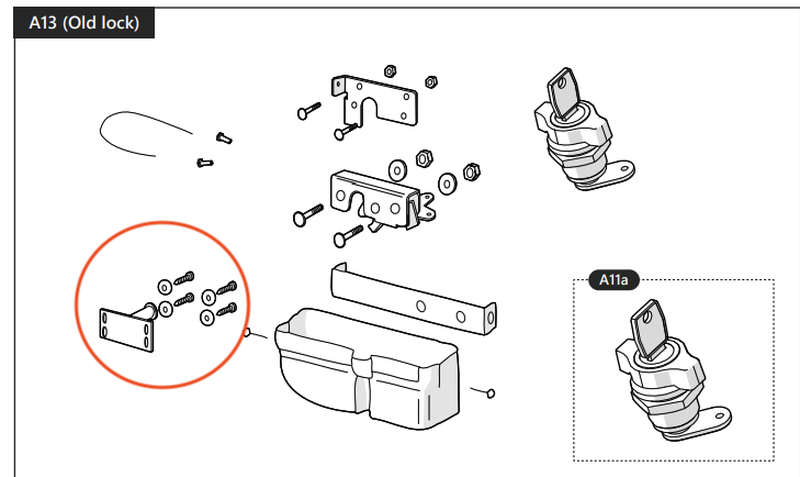 A13 (Old lock)

A11a